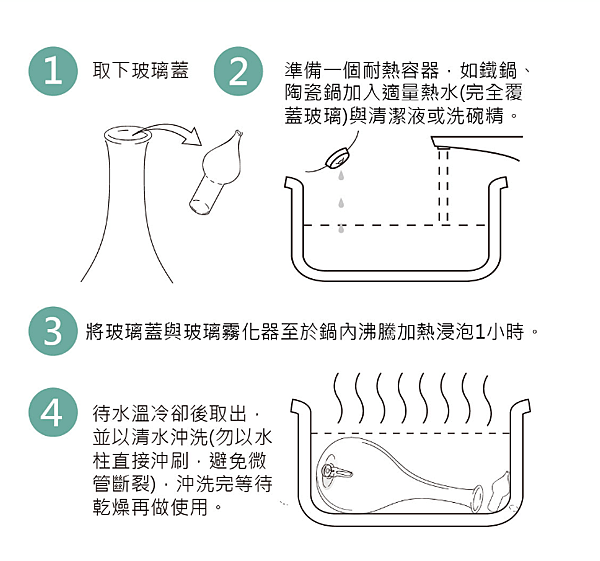 1 取下玻璃蓋

2 準備一個耐熱容器，如鐵鍋、陶瓷鍋加入適量熱水(完全覆蓋玻璃)與清潔液或洗碗精。

3 將玻璃蓋與玻璃霧化器至於鍋內沸騰加熱浸泡1小時。

4 待水溫冷卻後取出，並以清水沖洗(勿以水柱直接沖刷，避免微管斷裂)，沖洗完等待乾燥再做使用。